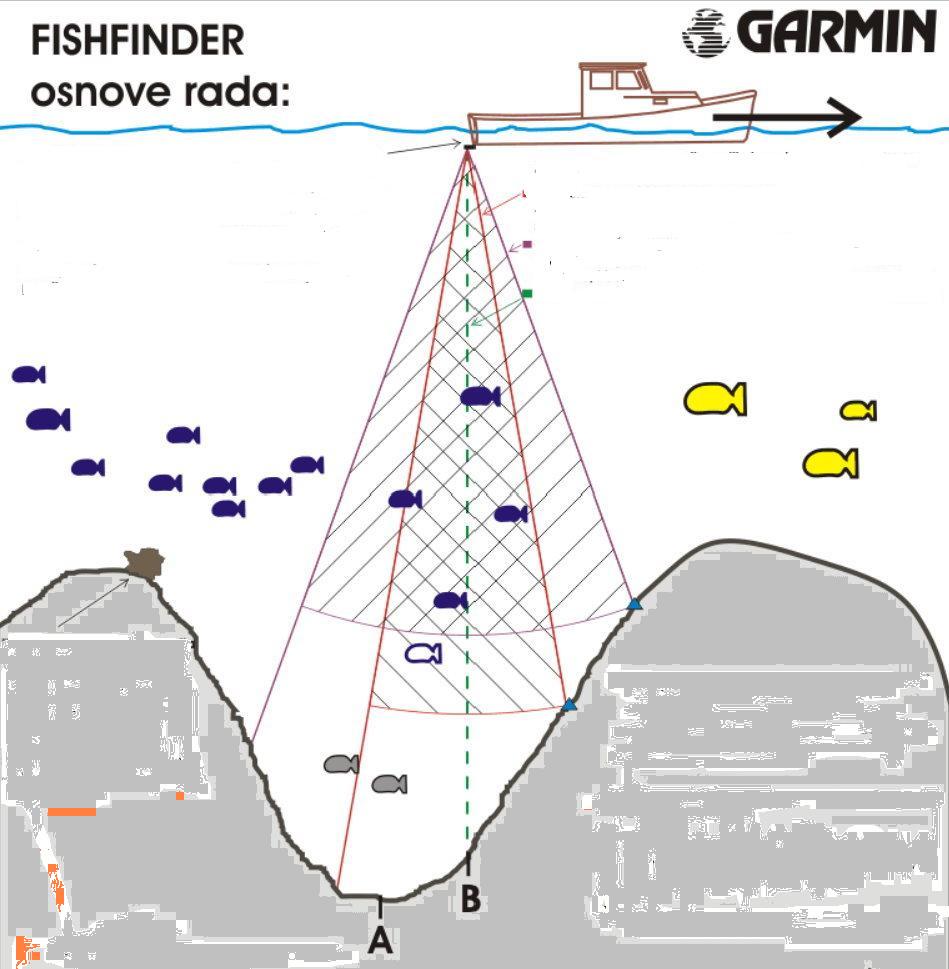 FISHFINDER
osnove rada:

GARMIN

B

A