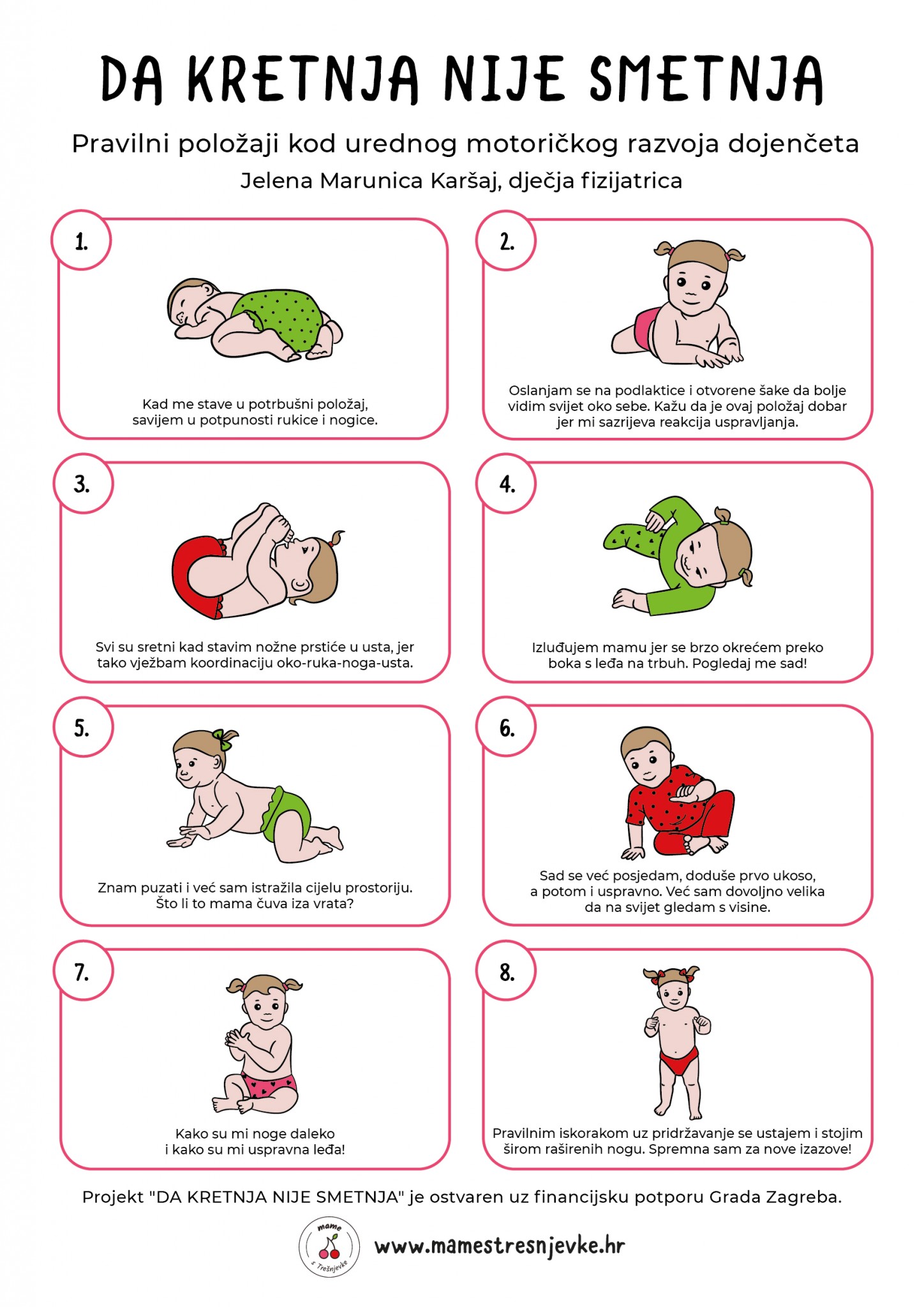 DA KRETNJA NIJE SMETNJA

Pravilni položaji kod urednog motoričkog razvoja dojenčeta
Jelena Marunica Karšaj, dječja fizijatrica

1.
Kad me stave u potrbušni položaj, savijem u potpunosti rukice i nogice.

2.
Oslanjam se na podlaktice i otvorene šake da bolje vidim svijet oko sebe. Kažu da je ovaj položaj dobar jer mi sazrijeva reakcija uspravljanja.

3.
Svi su sretni kad stavim nožne prstiće u usta, jer tako vježbam koordinaciju oko-ruka-noga-usta.

4.
Izluđujem mamu jer se brzo okrećem preko boka s leđa na trbuh. Pogledaj me sad!

5.
Znam puzati i već sam istražila cijelu prostoriju. Što li to mama čuva iza vrata?

6.
Sad se već posjedam, doduše prvo ukoso, a potom i uspravno. Već sam dovoljno velika da na svijet gledam s visine.

7.
Kako su mi noge daleko i kako su mi uspravna leđa!

8.
Pravilnim iskorakom uz pridržavanje se ustajem i stojim širom raširenih nogu. Spremna sam za nove izazove!

Projekt "DA KRETNJA NIJE SMETNJA" je ostvaren uz financijsku potporu Grada Zagreba.

mame s Trešnjevke

www.mamestresnjevke.hr